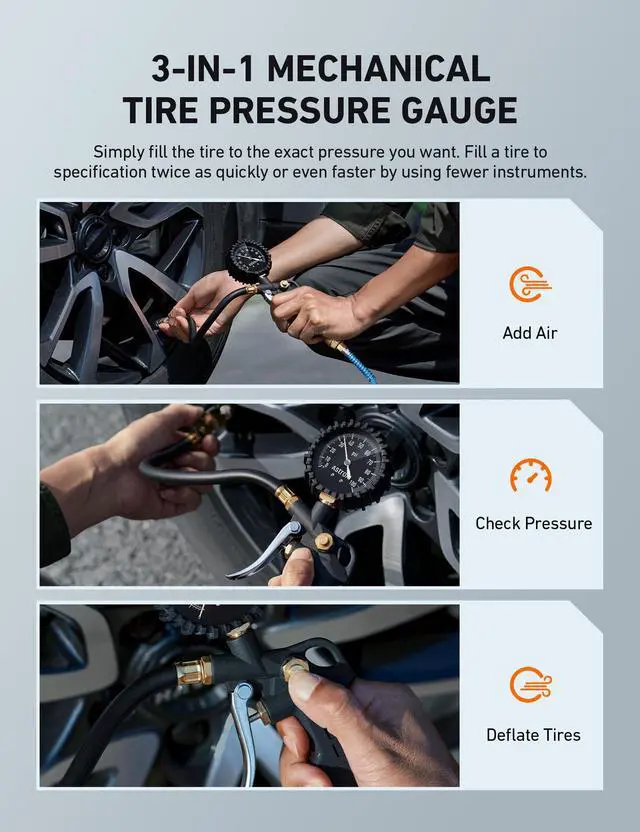 3-IN-1 MECHANICAL TIRE PRESSURE GAUGE

Simply fill the tire to the exact pressure you want. Fill a tire to specification twice as quickly or even faster by using fewer instruments.

Add Air

ASTRO

Check Pressure

Deflate Tires