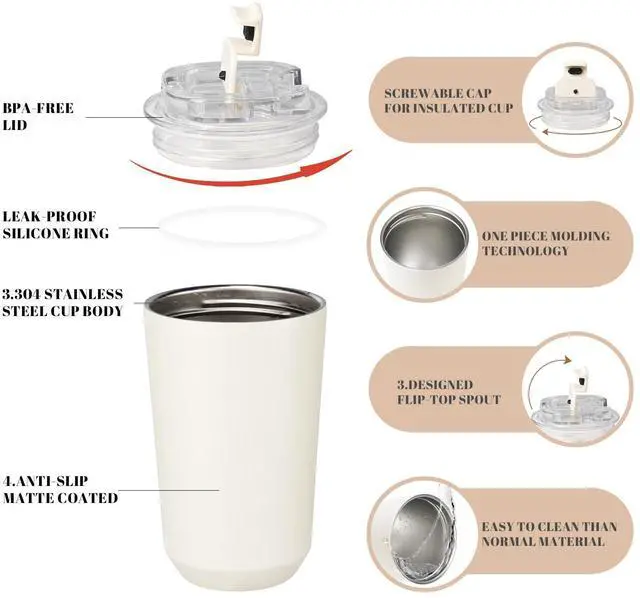 BPA-FREE LID

LEAK-PROOF SILICONE RING

3.304 STAINLESS STEEL CUP BODY

4.ANTI-SLIP MATTE COATED

SCREWABLE CAP FOR INSULATED CUP

ONE PIECE MOLDING TECHNOLOGY

3.DESIGNED FLIP-TOP SPOUT

EASY TO CLEAN THAN NORMAL MATERIAL