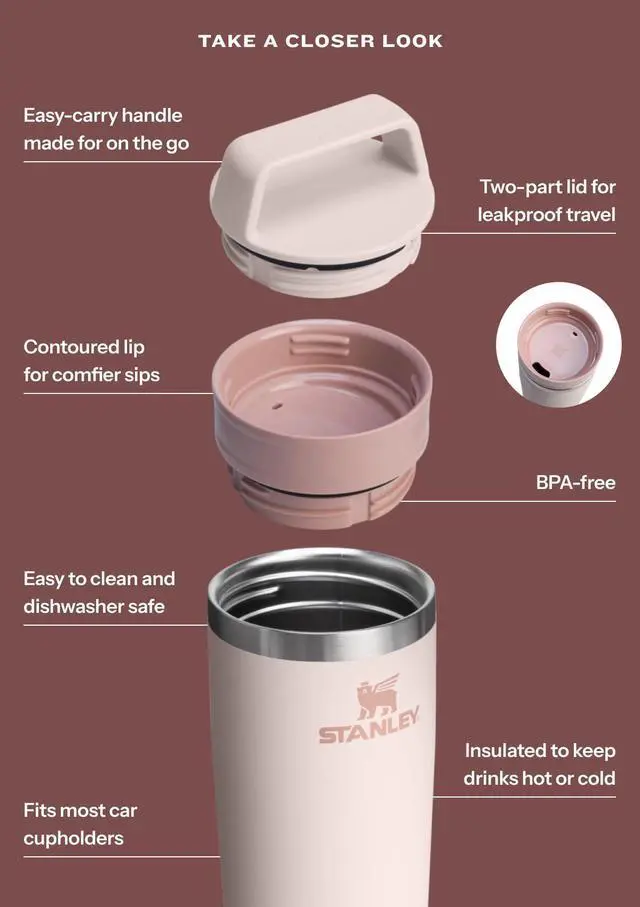 TAKE A CLOSER LOOK

Easy-carry handle made for on the go

Two-part lid for leakproof travel

Contoured lip for comfier sips

BPA-free

Easy to clean and dishwasher safe

STANLEY

Insulated to keep drinks hot or cold

Fits most car cupholders