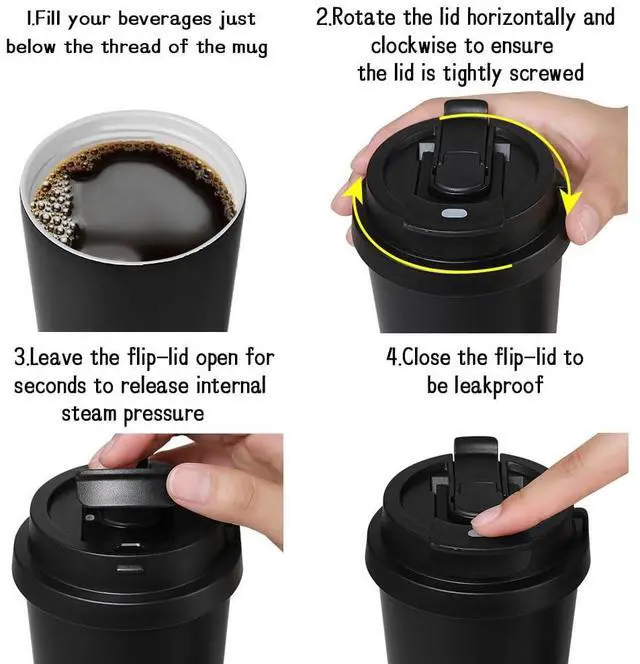 1.Fill your beverages just below the thread of the mug

2.Rotate the lid horizontally and clockwise to ensure the lid is tightly screwed

3.Leave the flip-lid open for seconds to release internal steam pressure

4.Close the flip-lid to be leakproof