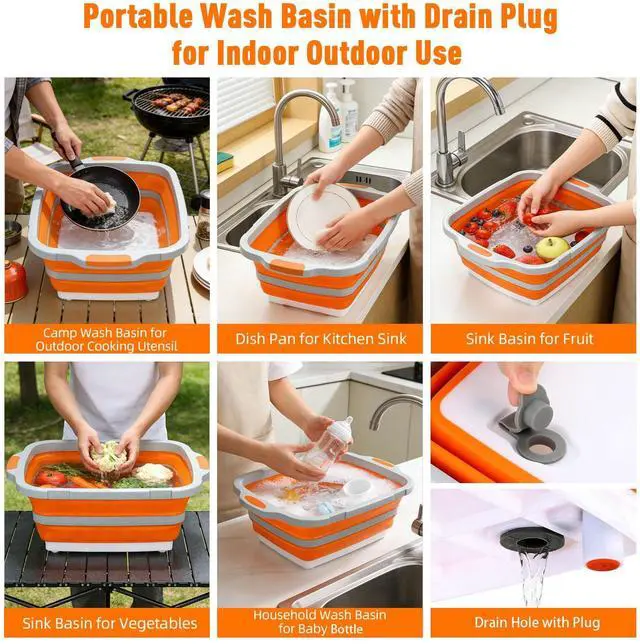 Portable Wash Basin with Drain Plug for Indoor Outdoor Use

Camp Wash Basin for Outdoor Cooking Utensil

Dish Pan for Kitchen Sink

Sink Basin for Fruit

Sink Basin for Vegetables

Household Wash Basin for Baby Bottle

Drain Hole with Plug