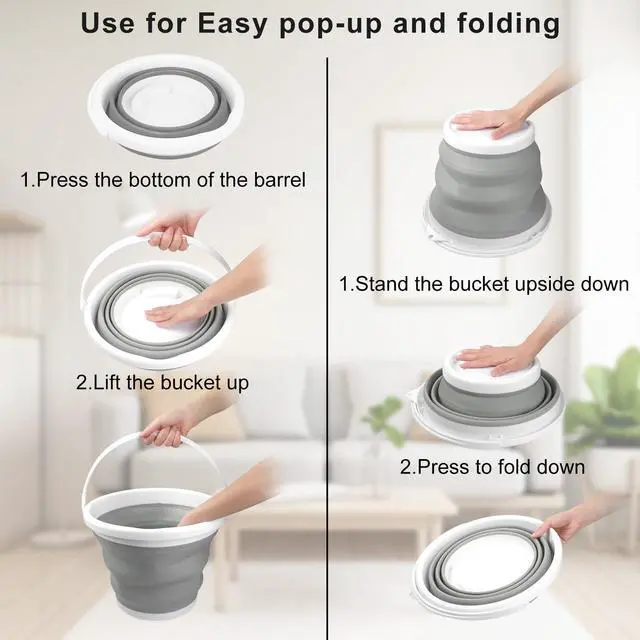 Use for Easy pop-up and folding

1.Press the bottom of the barrel

2.Lift the bucket up

1.Stand the bucket upside down

2.Press to fold down