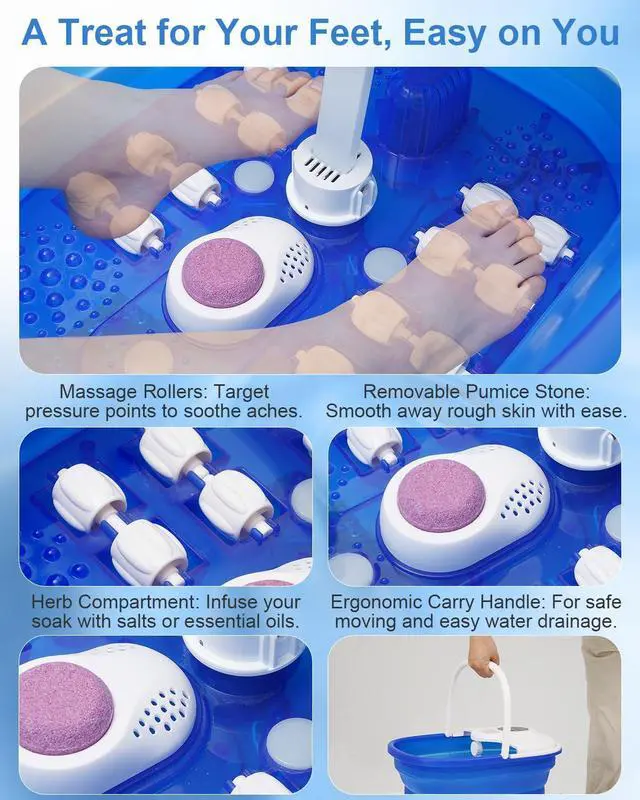 A Treat for Your Feet, Easy on You

Massage Rollers: Target pressure points to soothe aches.

Removable Pumice Stone: Smooth away rough skin with ease.

Herb Compartment: Infuse your soak with salts or essential oils.

Ergonomic Carry Handle: For safe moving and easy water drainage.