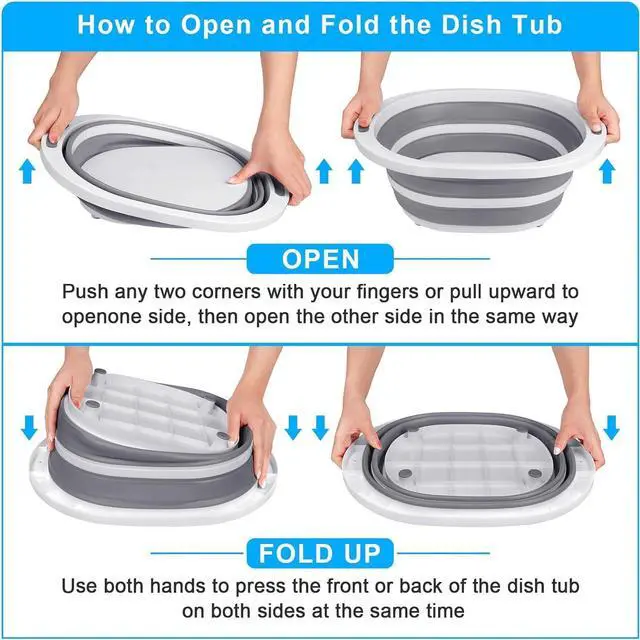 How to Open and Fold the Dish Tub

OPEN

Push any two corners with your fingers or pull upward to openone side, then open the other side in the same way

FOLD UP

Use both hands to press the front or back of the dish tub on both sides at the same time