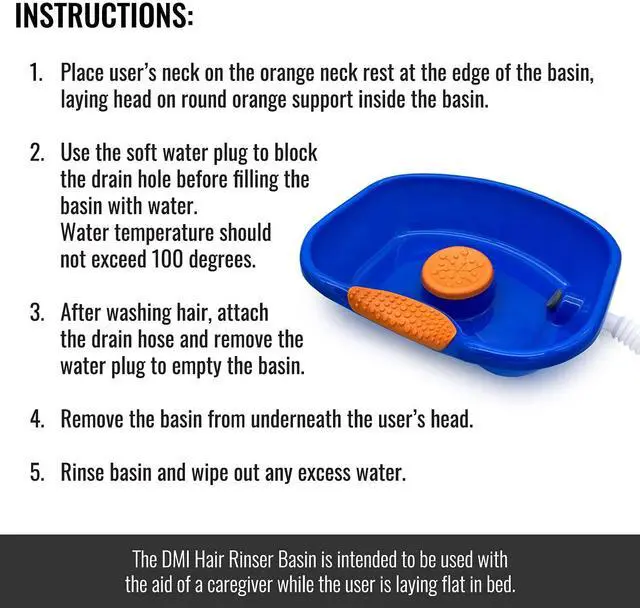 INSTRUCTIONS:

1. Place user's neck on the orange neck rest at the edge of the basin, laying head on round orange support inside the basin.

2. Use the soft water plug to block the drain hole before filling the basin with water. Water temperature should not exceed 100 degrees.

3. After washing hair, attach the drain hose and remove the water plug to empty the basin.

4. Remove the basin from underneath the user's head.

5. Rinse basin and wipe out any excess water.

The DMI Hair Rinser Basin is intended to be used with the aid of a caregiver while the user is laying flat in bed.