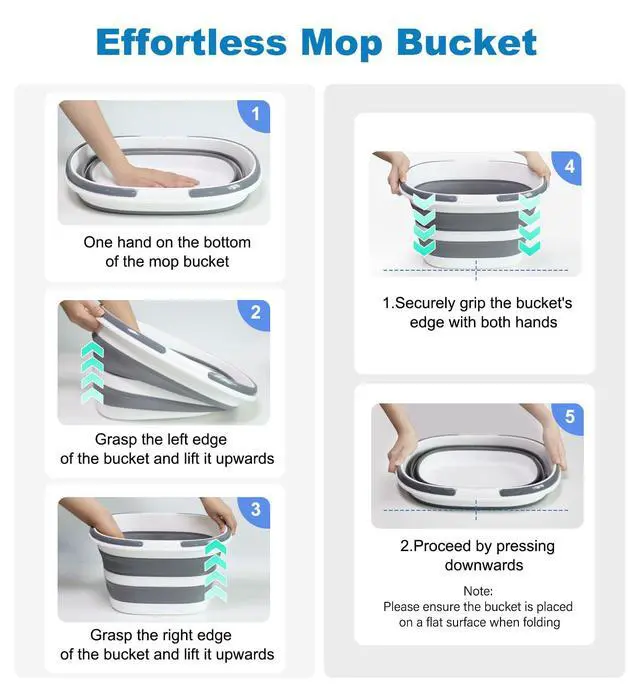 Effortless Mop Bucket

1

One hand on the bottom of the mop bucket

2

Grasp the left edge of the bucket and lift it upwards

3

Grasp the right edge of the bucket and lift it upwards

4

1.Securely grip the bucket's edge with both hands

5

2.Proceed by pressing downwards

Note:
Please ensure the bucket is placed on a flat surface when folding