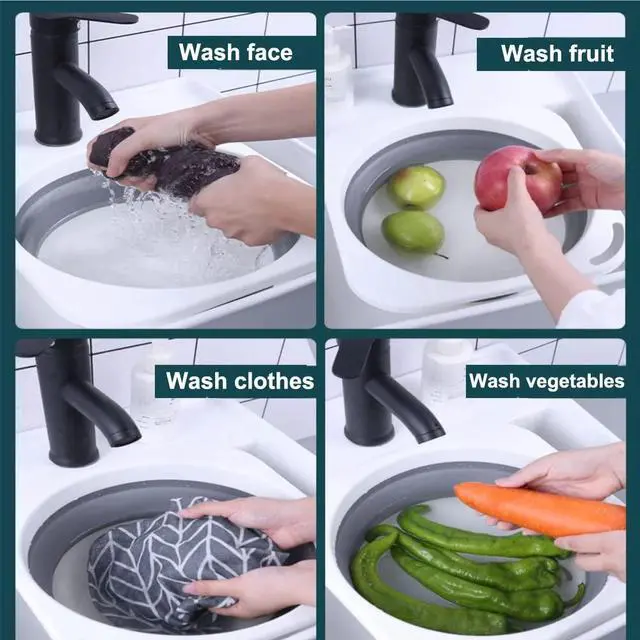 Wash face

Wash fruit

Wash clothes

Wash vegetables