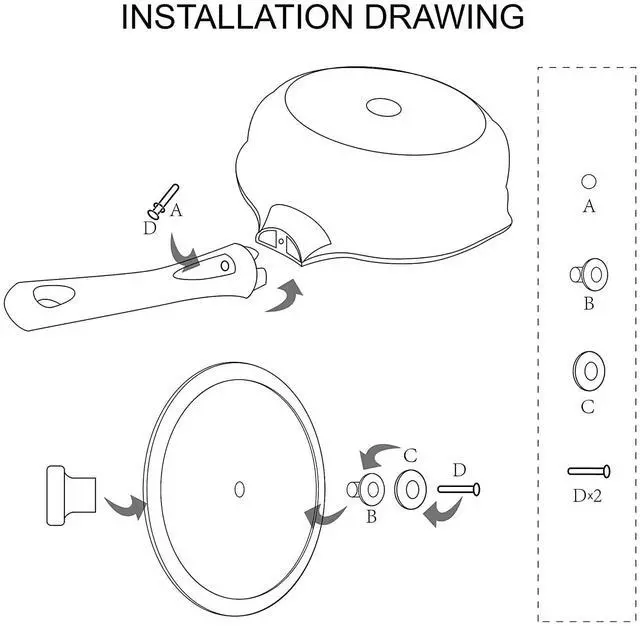 INSTALLATION DRAWING

D A

C
D
B

A

B

C

D×2