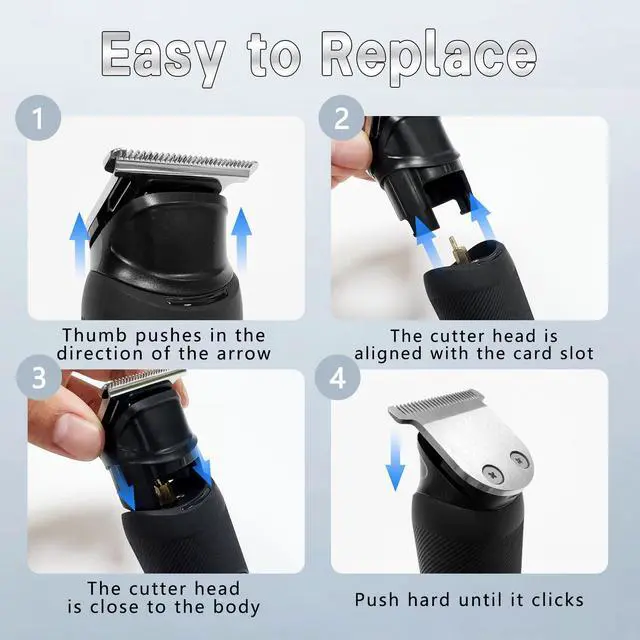 Easy to Replace

1

Thumb pushes in the direction of the arrow

2

The cutter head is aligned with the card slot

3

The cutter head is close to the body

4

Push hard until it clicks