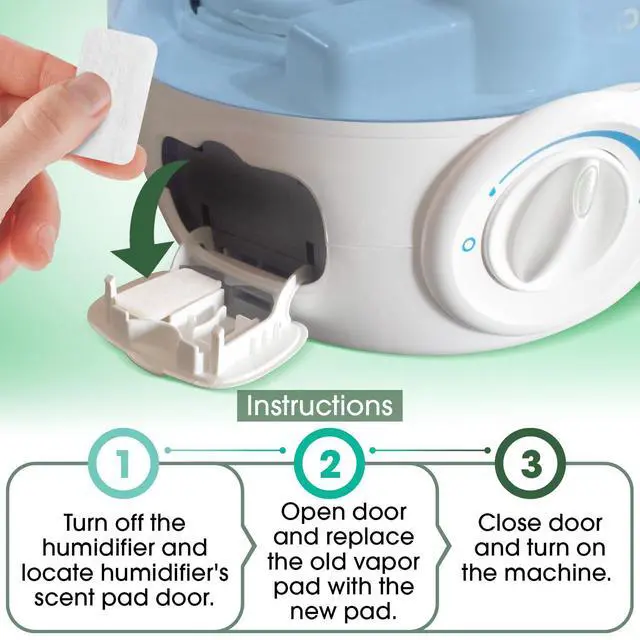 Instructions

1

Turn off the humidifier and locate humidifier's scent pad door.

2

Open door and replace the old vapor pad with the new pad.

3

Close door and turn on the machine.