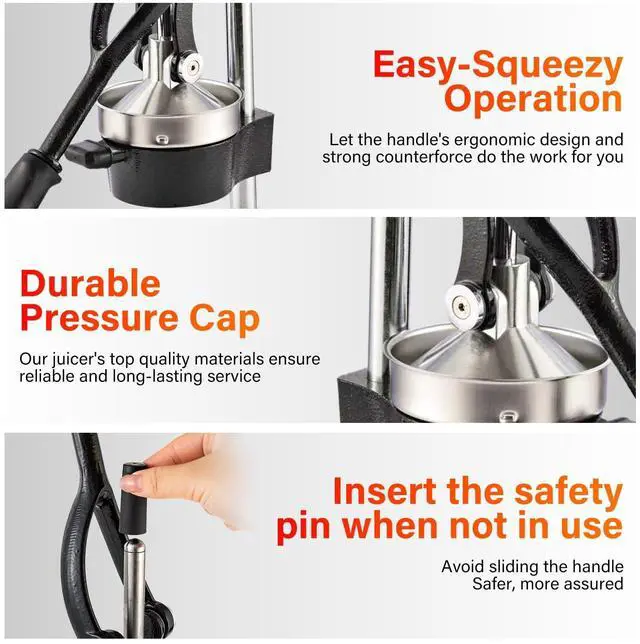 Easy-Squeezy Operation

Let the handle's ergonomic design and strong counterforce do the work for you

Durable Pressure Cap

Our juicer's top quality materials ensure reliable and long-lasting service

Insert the safety pin when not in use

Avoid sliding the handle
Safer, more assured