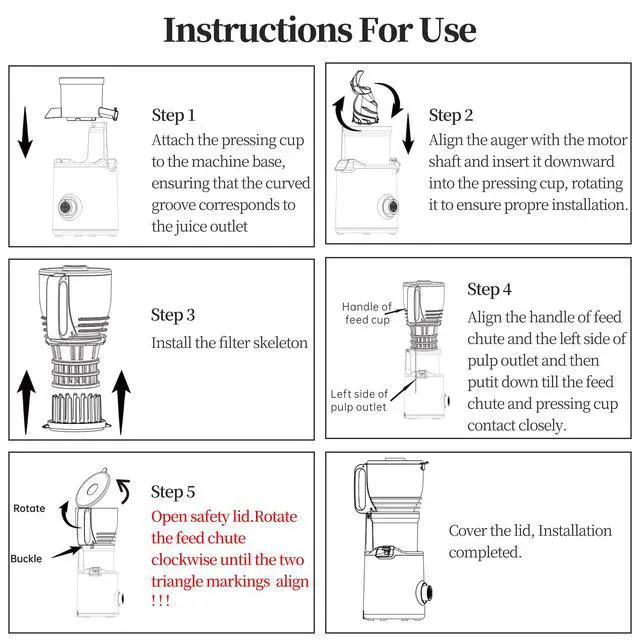 Instructions For Use

Step 1
Attach the pressing cup to the machine base, ensuring that the curved groove corresponds to the juice outlet

Step 2
Align the auger with the motor shaft and insert it downward into the pressing cup, rotating it to ensure propre installation.

Step 3
Install the filter skeleton

Handle of feed cup

Left side of pulp outlet

Step 4
Align the handle of feed chute and the left side of pulp outlet and then putit down till the feed chute and pressing cup contact closely.

Rotate

Buckle

Step 5
Open safety lid.Rotate the feed chute clockwise until the two triangle markings align !!!

Cover the lid, Installation completed.