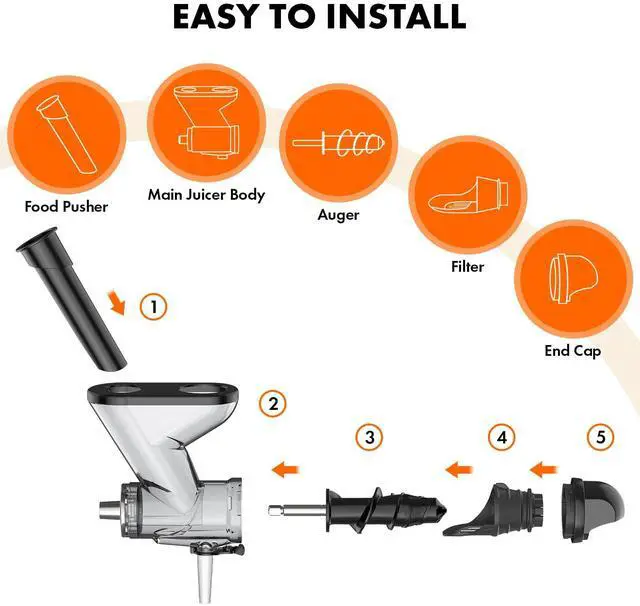 EASY TO INSTALL

Food Pusher

Main Juicer Body

Auger

Filter

End Cap

1

2

3

4

5