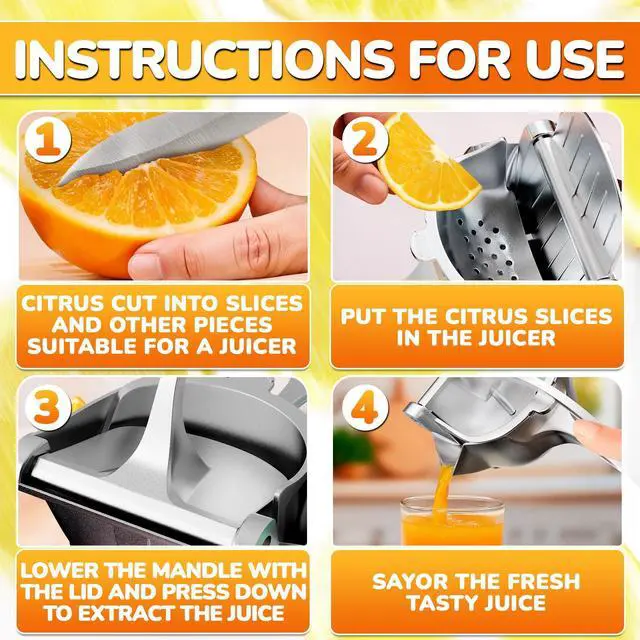 INSTRUCTIONS FOR USE

1

CITRUS CUT INTO SLICES AND OTHER PIECES SUITABLE FOR A JUICER

2

PUT THE CITRUS SLICES IN THE JUICER

3

LOWER THE MANDLE WITH THE LID AND PRESS DOWN TO EXTRACT THE JUICE

4

SAYOR THE FRESH TASTY JUICE