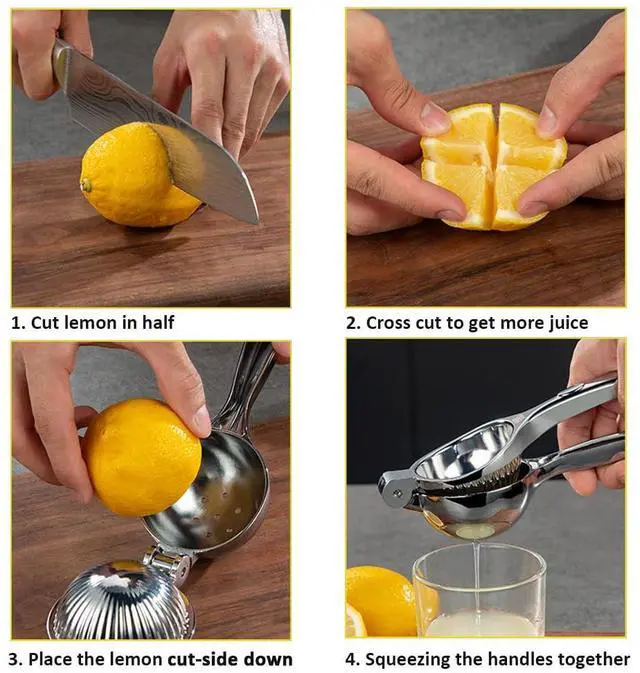 1. Cut lemon in half

2. Cross cut to get more juice

3. Place the lemon cut-side down

4. Squeezing the handles together