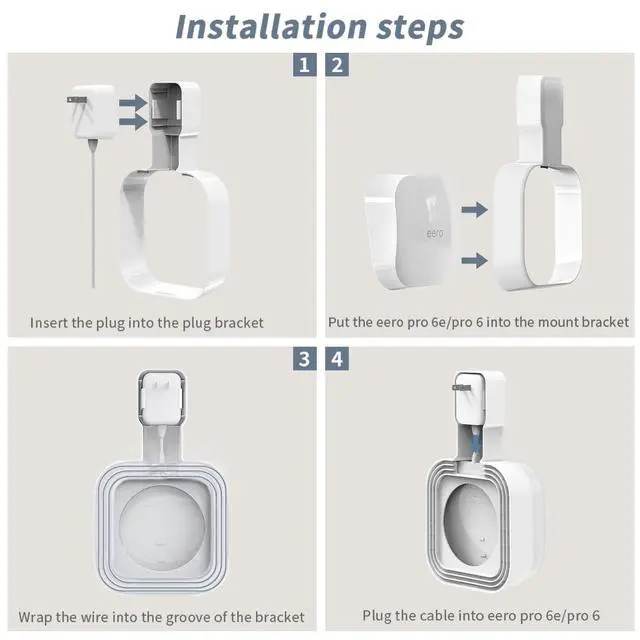 Installation steps

1

Insert the plug into the plug bracket

2

eero

Put the eero pro 6e/pro 6 into the mount bracket

3

Wrap the wire into the groove of the bracket

4

Plug the cable into eero pro 6e/pro 6