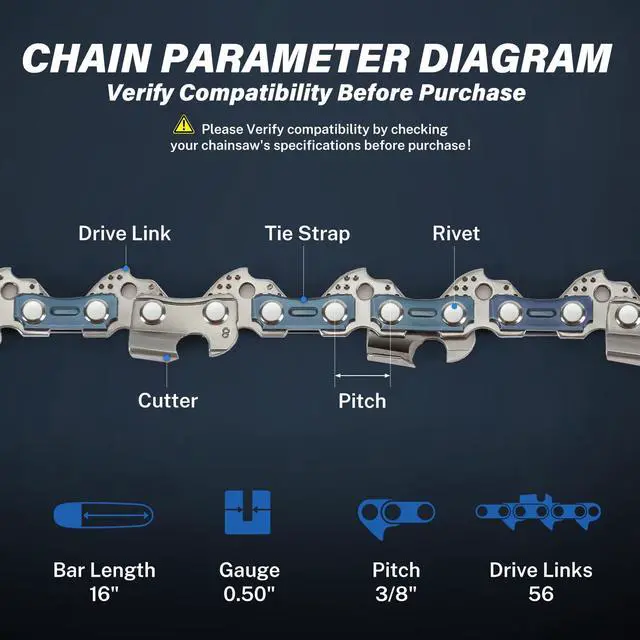 CHAIN PARAMETER DIAGRAM
Verify Compatibility Before Purchase

Please Verify compatibility by checking your chainsaw's specifications before purchase!

Drive Link
Tie Strap
Rivet
8
Cutter
Pitch

Bar Length
16"

Gauge
0.50"

Pitch
3/8"

Drive Links
56