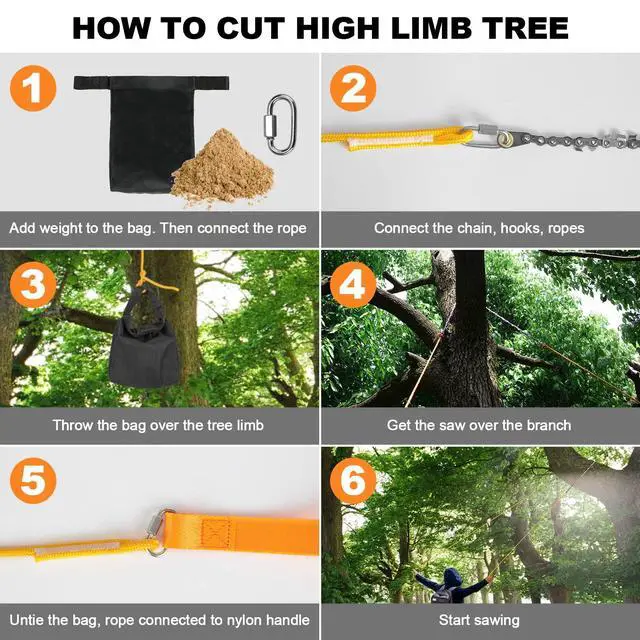 HOW TO CUT HIGH LIMB TREE

1

Add weight to the bag. Then connect the rope

2

Connect the chain, hooks, ropes

3

Throw the bag over the tree limb

4

Get the saw over the branch

5

Untie the bag, rope connected to nylon handle

6

Start sawing