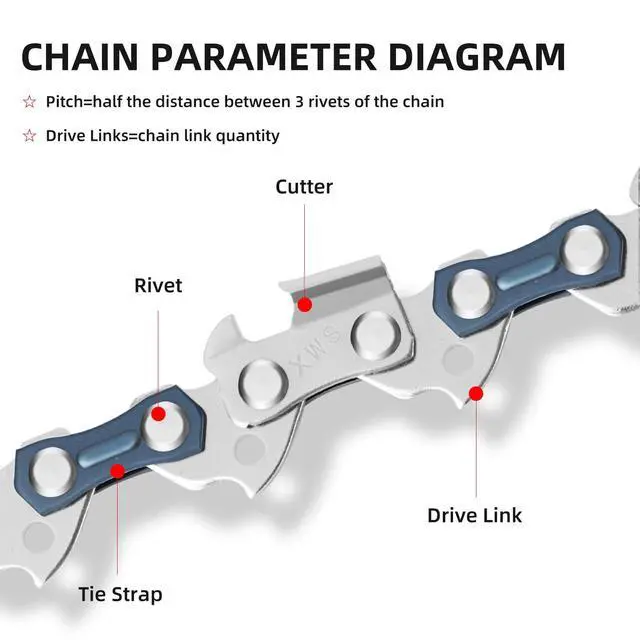 CHAIN PARAMETER DIAGRAM

☆ Pitch=half the distance between 3 rivets of the chain

☆ Drive Links=chain link quantity

Cutter

Rivet

XWS

Drive Link

Tie Strap