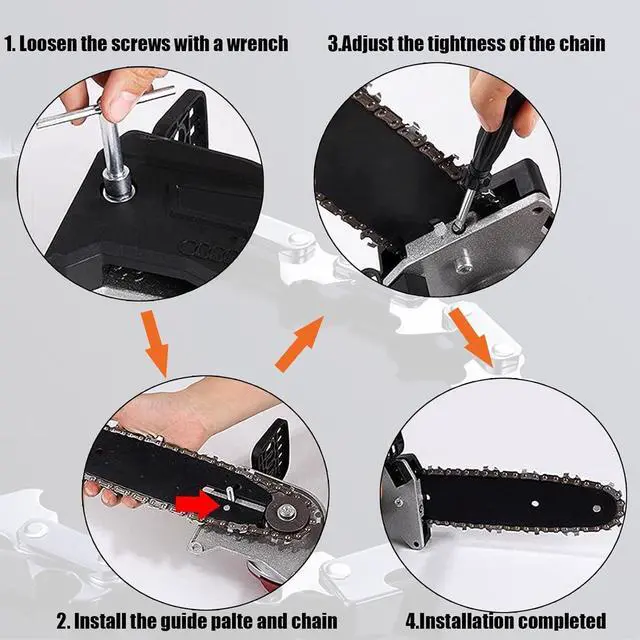 1. Loosen the screws with a wrench

3.Adjust the tightness of the chain

2. Install the guide palte and chain

4.Installation completed