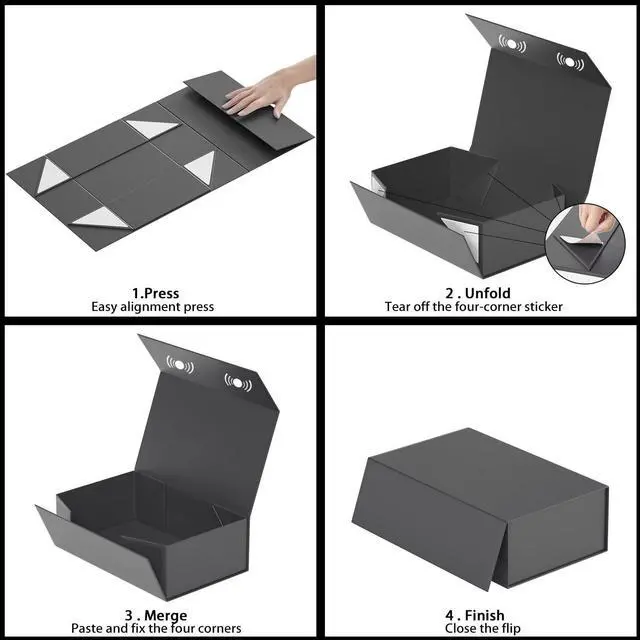 1.Press
Easy alignment press

2 . Unfold
Tear off the four-corner sticker

3 . Merge
Paste and fix the four corners

4 . Finish
Close the flip