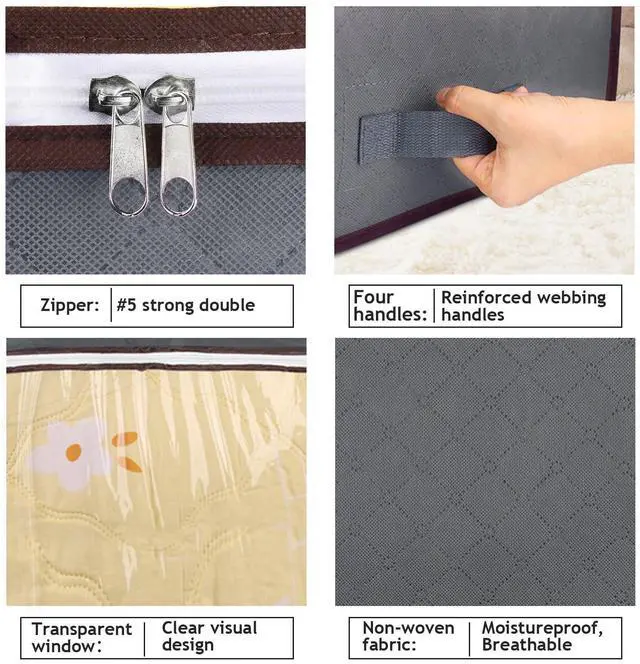 Zipper: #5 strong double

Four handles: Reinforced webbing handles

Transparent window: Clear visual design

Non-woven fabric: Moistureproof, Breathable