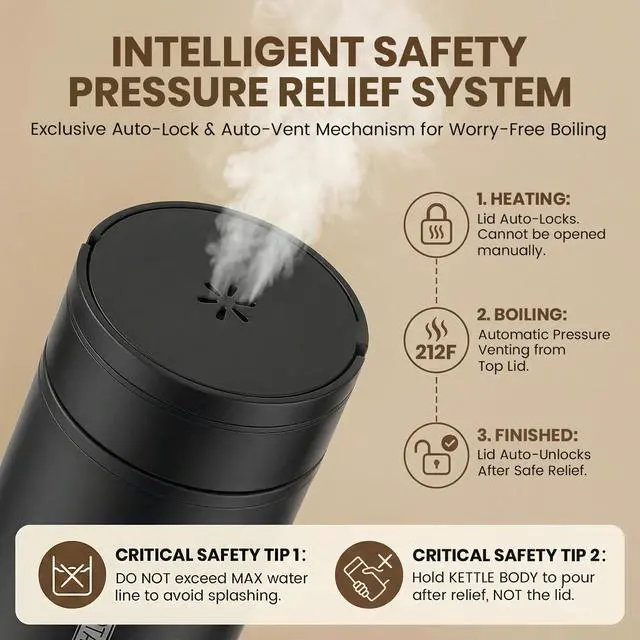 INTELLIGENT SAFETY PRESSURE RELIEF SYSTEM

Exclusive Auto-Lock & Auto-Vent Mechanism for Worry-Free Boiling

1. HEATING:
Lid Auto-Locks. Cannot be opened manually.

212F

2. BOILING:
Automatic Pressure Venting from Top Lid.

3. FINISHED:
Lid Auto-Unlocks After Safe Relief.

CRITICAL SAFETY TIP 1:
DO NOT exceed MAX water line to avoid splashing.

CRITICAL SAFETY TIP 2:
Hold KETTLE BODY to pour after relief, NOT the lid.