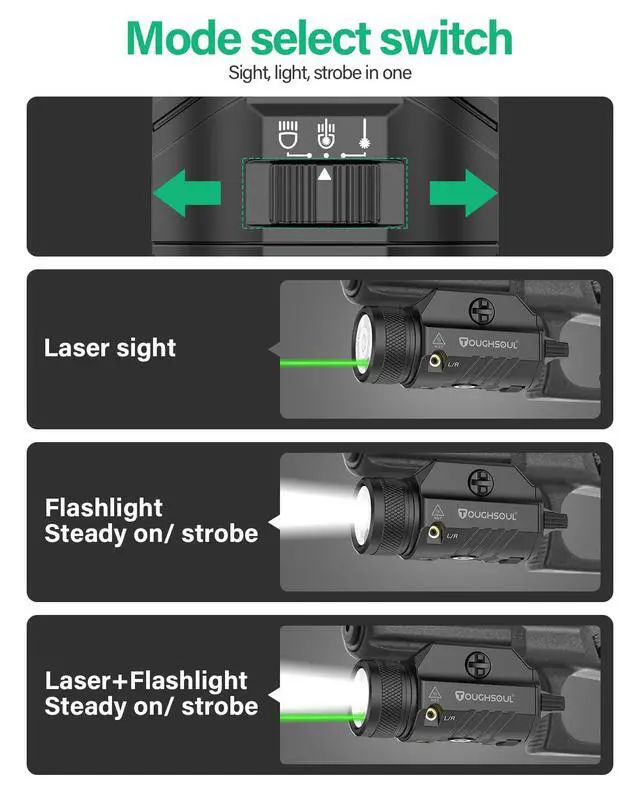 Mode select switch

Sight, light, strobe in one

Laser sight

TOUGHSOUL

L/R

Flashlight
Steady on/ strobe

TOUGHSOUL

L/R

Laser+Flashlight
Steady on/ strobe

TOUGHSOUL

L/R