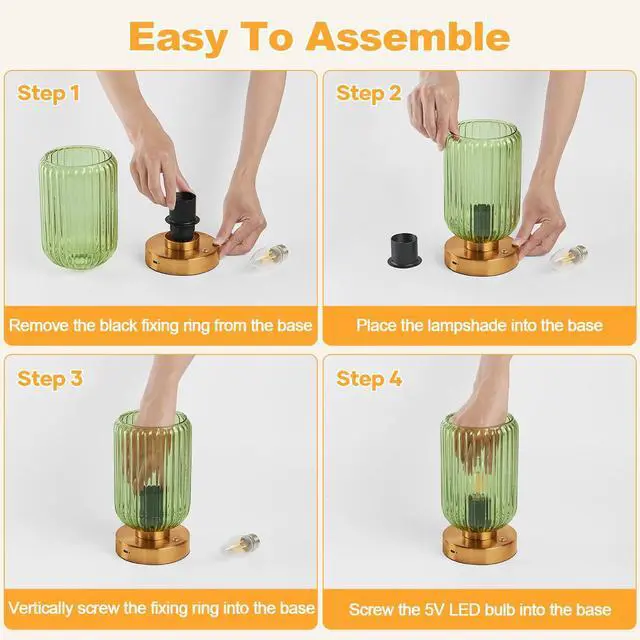 Easy To Assemble

Step 1

Remove the black fixing ring from the base

Step 2

Place the lampshade into the base

Step 3

Vertically screw the fixing ring into the base

Step 4

Screw the 5V LED bulb into the base