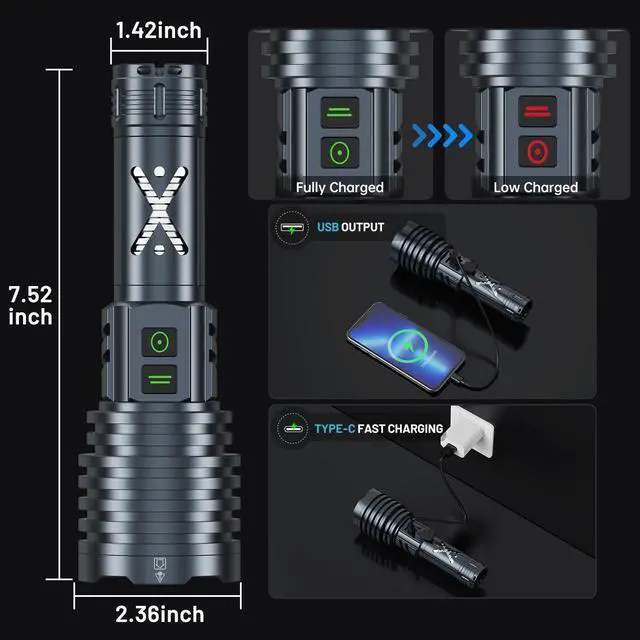 1.42inch

7.52 inch

2.36inch

Fully Charged

Low Charged

USB OUTPUT

TYPE-C FAST CHARGING