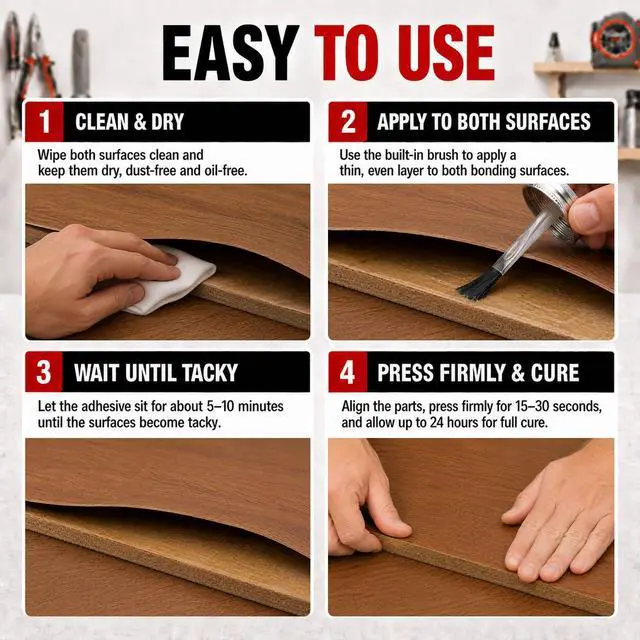 EASY TO USE

1 CLEAN & DRY

Wipe both surfaces clean and keep them dry, dust-free and oil-free.

2 APPLY TO BOTH SURFACES

Use the built-in brush to apply a thin, even layer to both bonding surfaces.

3 WAIT UNTIL TACKY

Let the adhesive sit for about 5–10 minutes until the surfaces become tacky.

4 PRESS FIRMLY & CURE

Align the parts, press firmly for 15–30 seconds, and allow up to 24 hours for full cure.