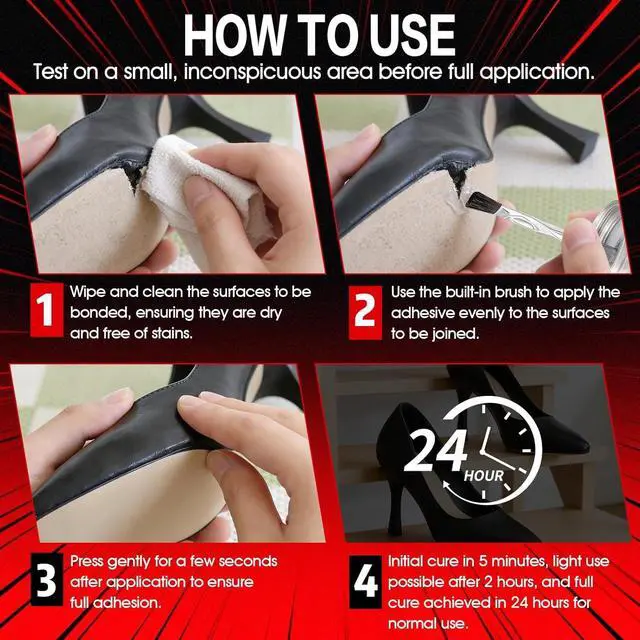 HOW TO USE

Test on a small, inconspicuous area before full application.

1 Wipe and clean the surfaces to be bonded, ensuring they are dry and free of stains.

2 Use the built-in brush to apply the adhesive evenly to the surfaces to be joined.

24 HOUR

3 Press gently for a few seconds after application to ensure full adhesion.

4 Initial cure in 5 minutes, light use possible after 2 hours, and full cure achieved in 24 hours for normal use.