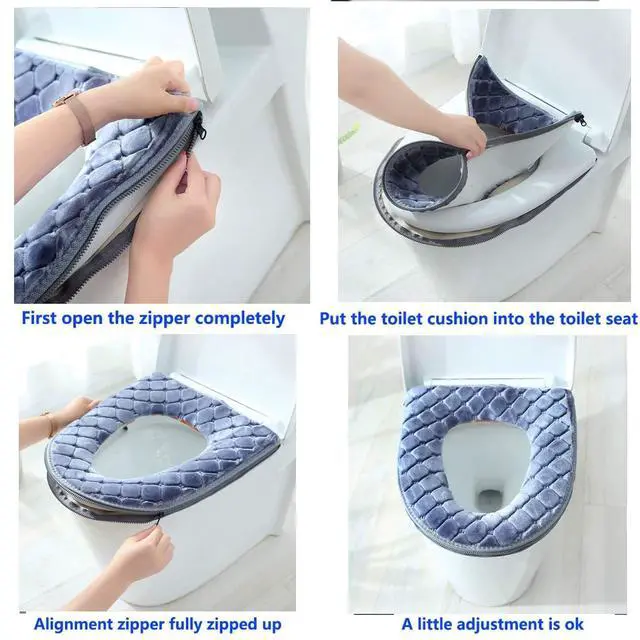 First open the zipper completely

Put the toilet cushion into the toilet seat

Alignment zipper fully zipped up

A little adjustment is ok