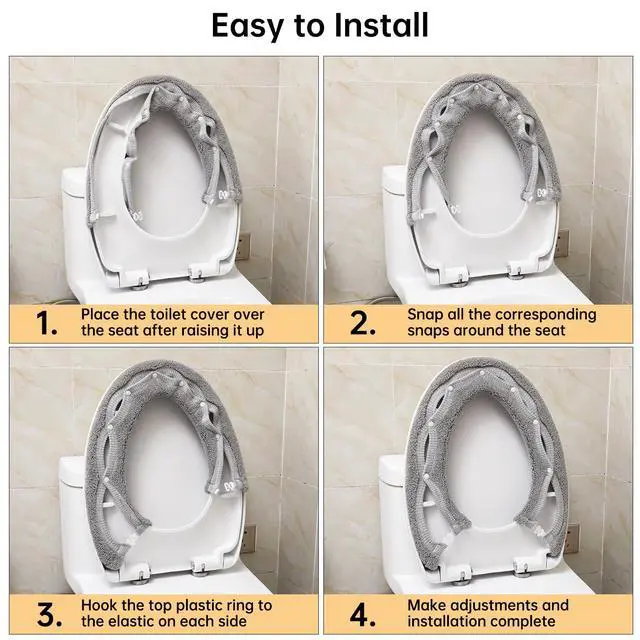 Easy to Install

1. Place the toilet cover over the seat after raising it up

2. Snap all the corresponding snaps around the seat

3. Hook the top plastic ring to the elastic on each side

4. Make adjustments and installation complete