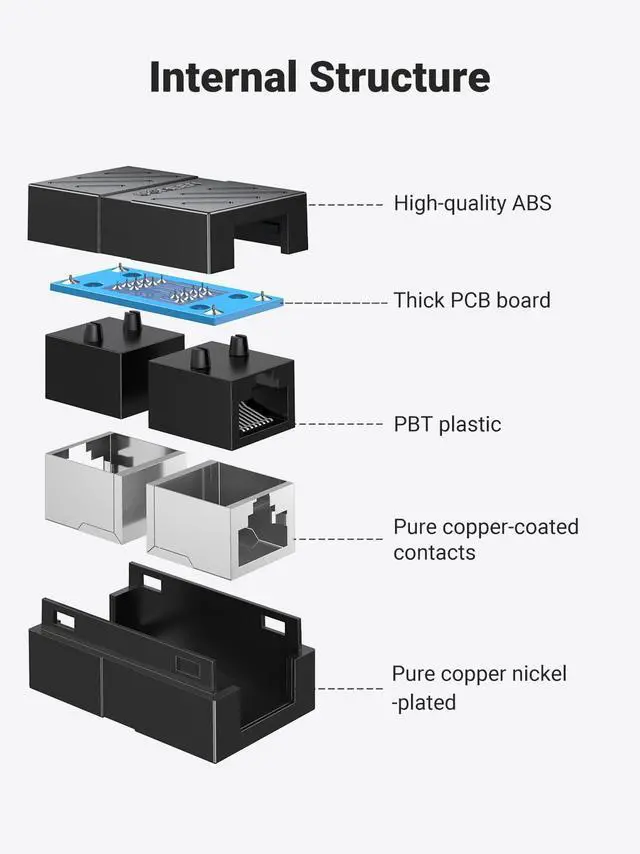 Internal Structure

High-quality ABS

Thick PCB board

PBT plastic

Pure copper-coated contacts

Pure copper nickel -plated