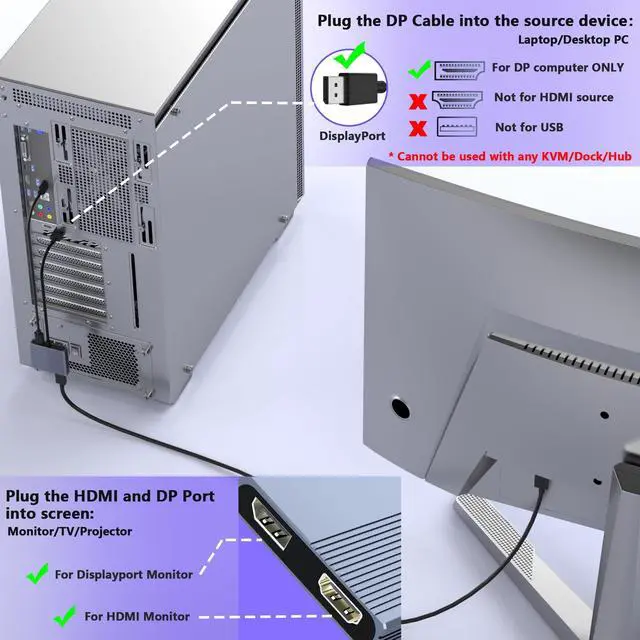 Plug the DP Cable into the source device:
Laptop/Desktop PC

DisplayPort

For DP computer ONLY
Not for HDMI source
Not for USB

* Cannot be used with any KVM/Dock/Hub

Plug the HDMI and DP Port into screen:
Monitor/TV/Projector

For Displayport Monitor

For HDMI Monitor