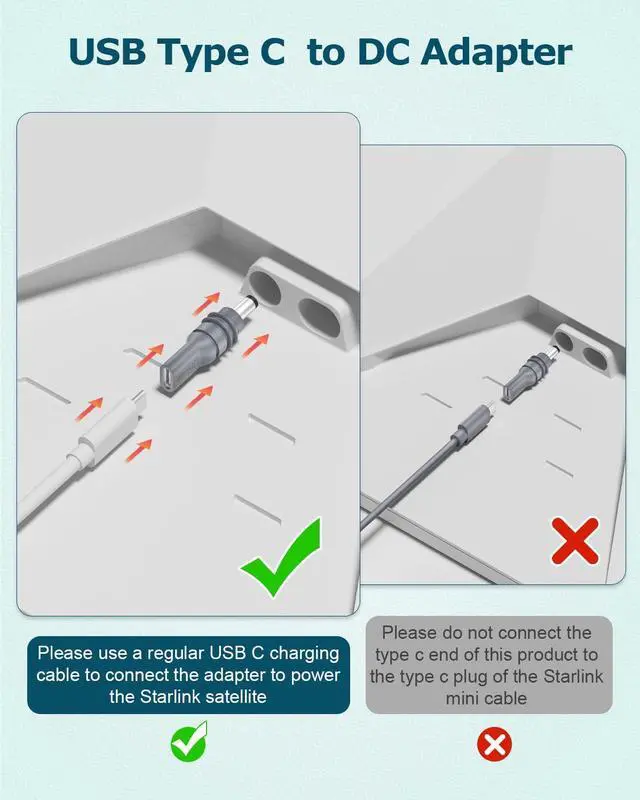 USB Type C  to DC Adapter

Please use a regular USB C charging cable to connect the adapter to power the Starlink satellite

Please do not connect the type c end of this product to the type c plug of the Starlink mini cable