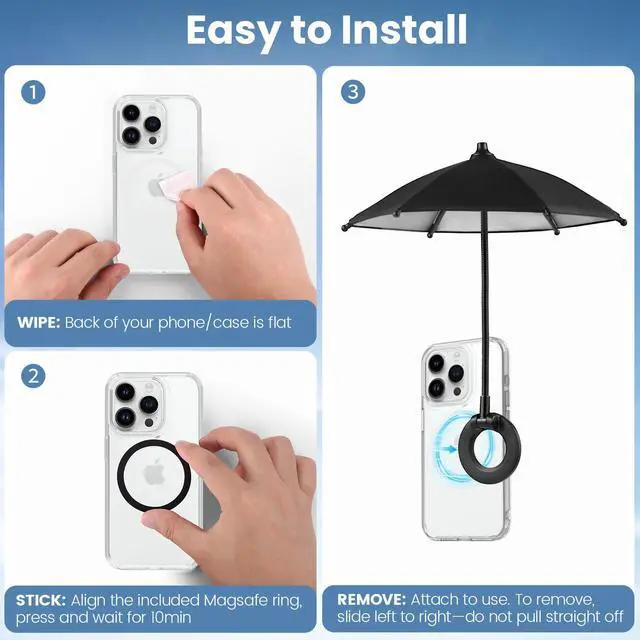 Easy to Install

1

WIPE: Back of your phone/case is flat

2

STICK: Align the included Magsafe ring, press and wait for 10min

3

REMOVE: Attach to use. To remove, slide left to right—do not pull straight off