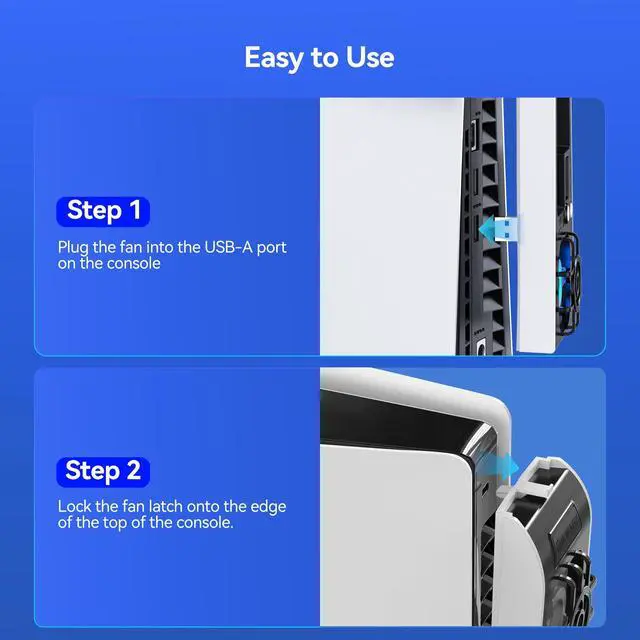 Easy to Use

Step 1

Plug the fan into the USB-A port on the console

Step 2

Lock the fan latch onto the edge of the top of the console.