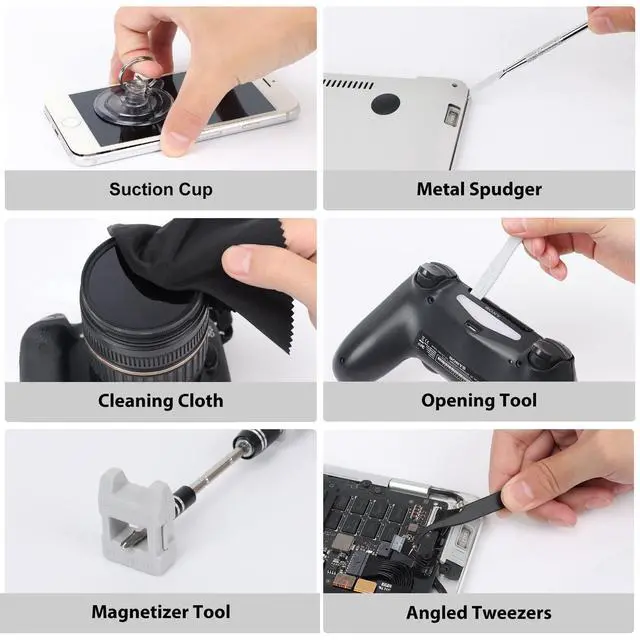 Suction Cup

Metal Spudger

Cleaning Cloth

Opening Tool

Magnetizer Tool

Angled Tweezers