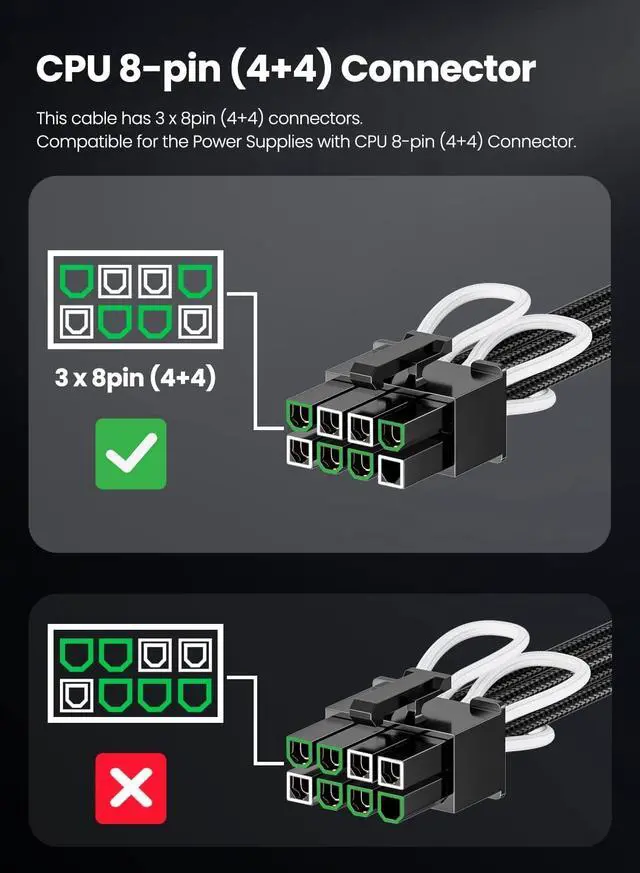 CPU 8-pin (4+4) Connector

This cable has 3 x 8pin (4+4) connectors.
Compatible for the Power Supplies with CPU 8-pin (4+4) Connector.

3 x 8pin (4+4)