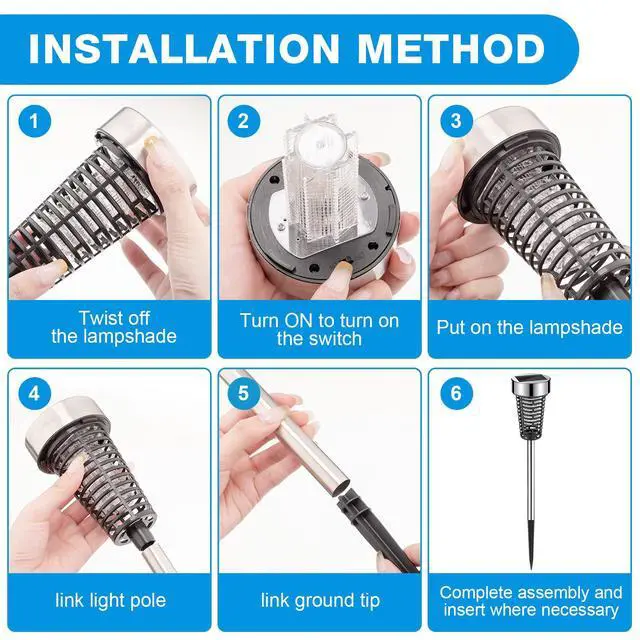 INSTALLATION METHOD

1
Twist off the lampshade

2
Turn ON to turn on the switch

3
Put on the lampshade

4
link light pole

5
link ground tip

6
Complete assembly and insert where necessary