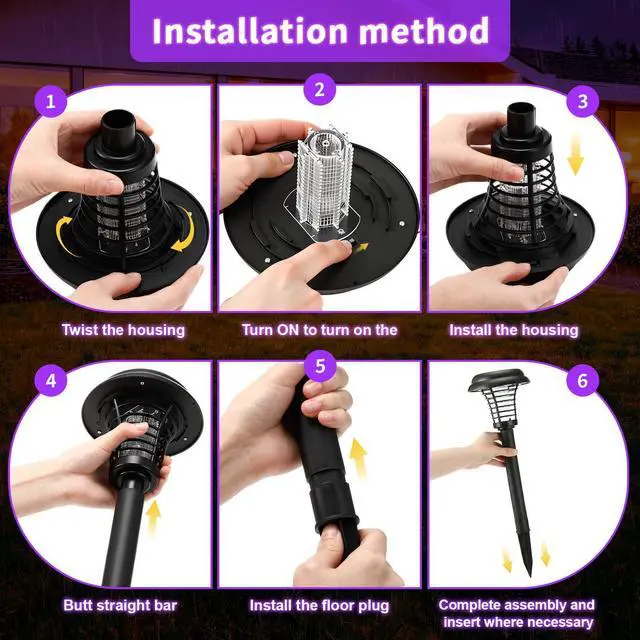 Installation method

1

Twist the housing

2

Turn ON to turn on the

3

Install the housing

4

Butt straight bar

5

Install the floor plug

6

Complete assembly and insert where necessary