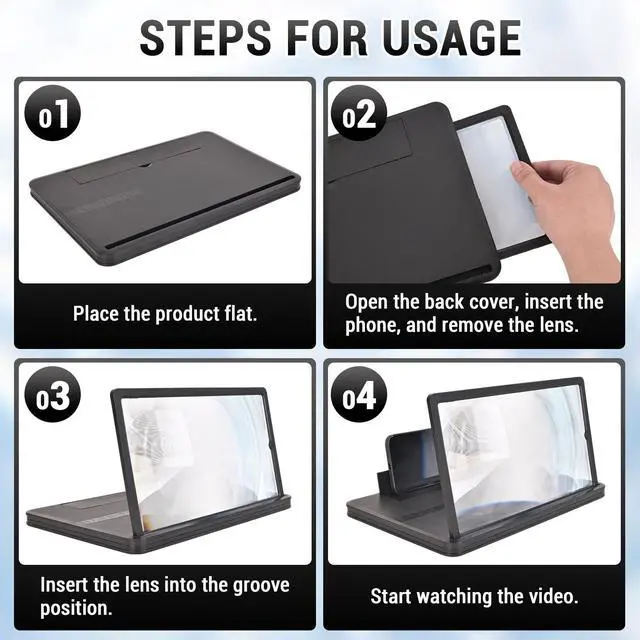 STEPS FOR USAGE

01

Place the product flat.

02

Open the back cover, insert the phone, and remove the lens.

03

Insert the lens into the groove position.

04

Start watching the video.