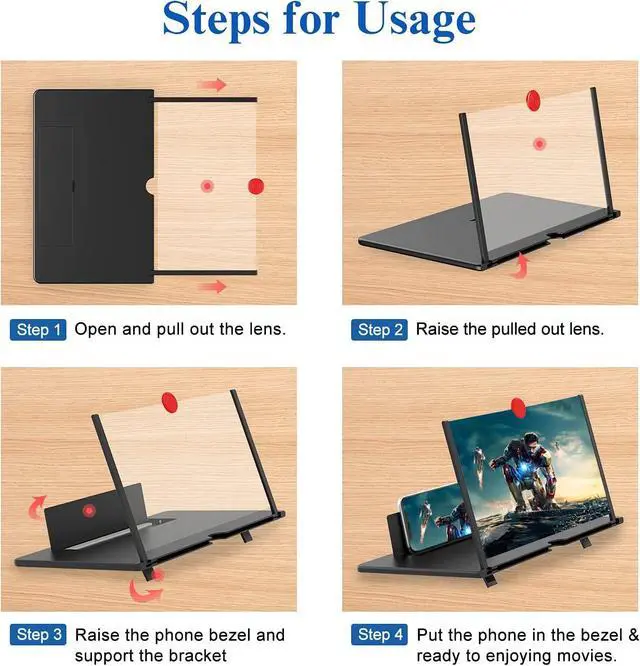 Steps for Usage

Step 1 Open and pull out the lens.

Step 2 Raise the pulled out lens.

Step 3 Raise the phone bezel and support the bracket

Step 4 Put the phone in the bezel & ready to enjoying movies.