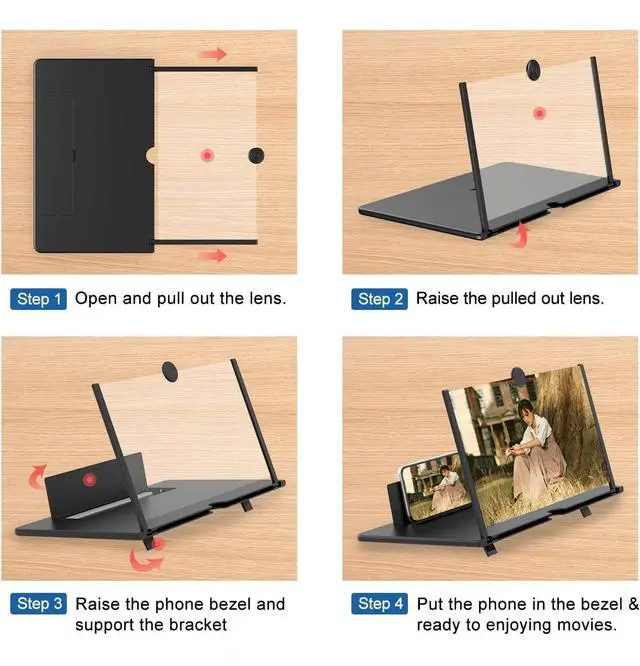 Step 1 Open and pull out the lens.

Step 2 Raise the pulled out lens.

Step 3 Raise the phone bezel and support the bracket

Step 4 Put the phone in the bezel & ready to enjoying movies.