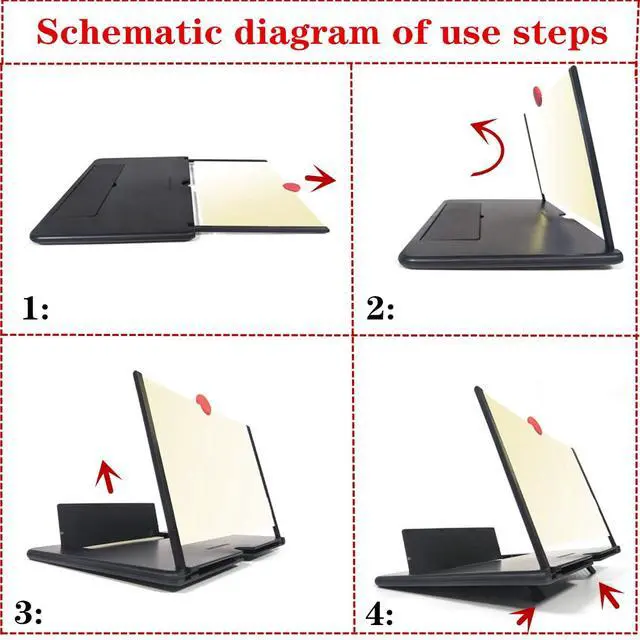 Schematic diagram of use steps

1:

2:

3:

4: