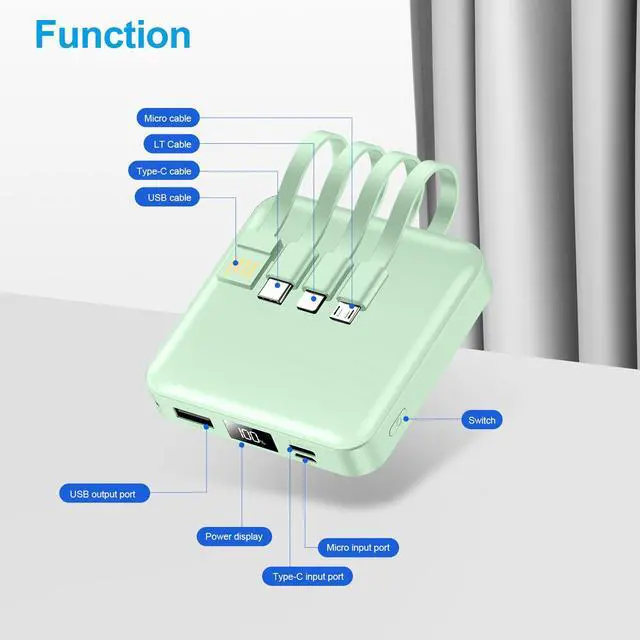 Function

Micro cable

LT Cable

Type-C cable

USB cable

Switch

100%

USB output port

Power display

Micro input port

Type-C input port