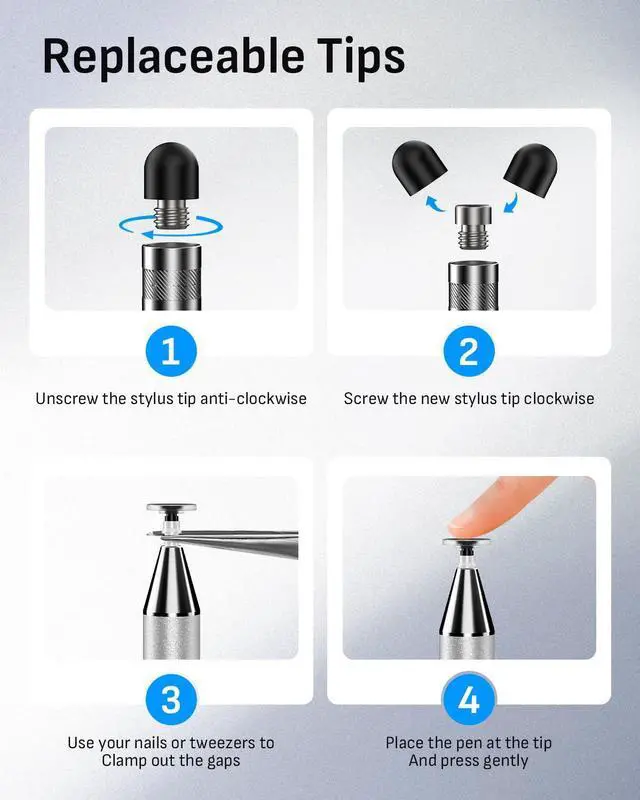 Replaceable Tips

1

Unscrew the stylus tip anti-clockwise

2

Screw the new stylus tip clockwise

3

Use your nails or tweezers to Clamp out the gaps

4

Place the pen at the tip And press gently