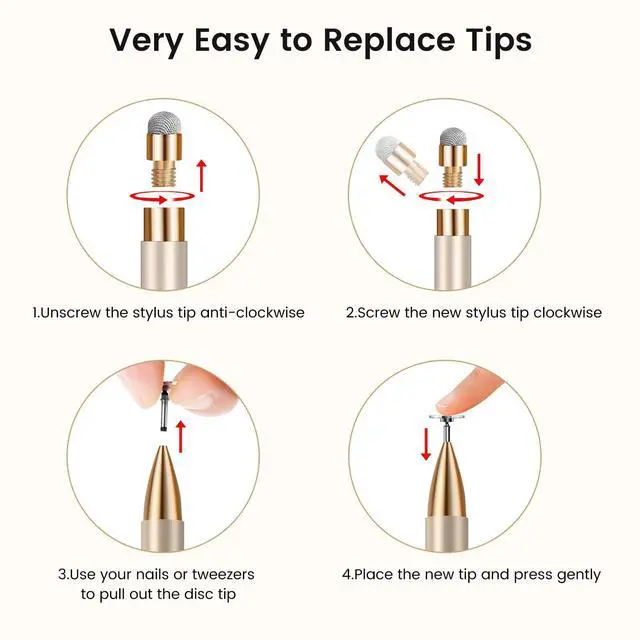 Very Easy to Replace Tips

1.Unscrew the stylus tip anti-clockwise

2.Screw the new stylus tip clockwise

3.Use your nails or tweezers to pull out the disc tip

4.Place the new tip and press gently